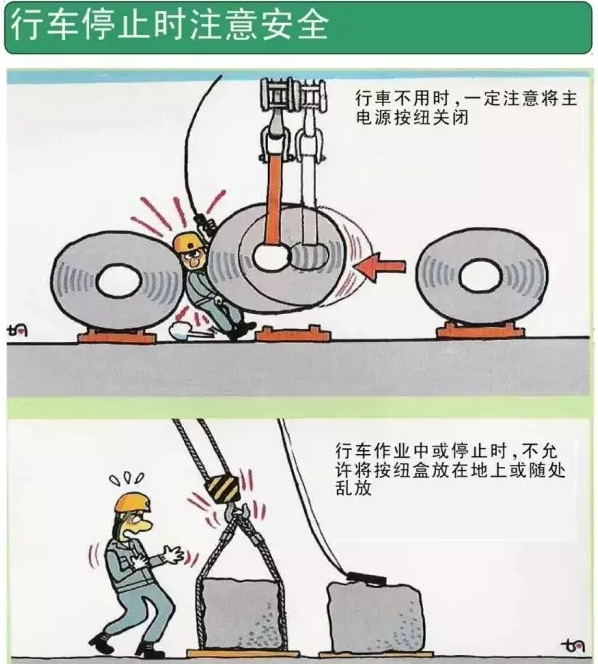 行车停止时注意安全

行車不用时，一定注意将主电源按纽关闭

行车作业中或停止时，不允许将按纽盒放在地上或随处乱放